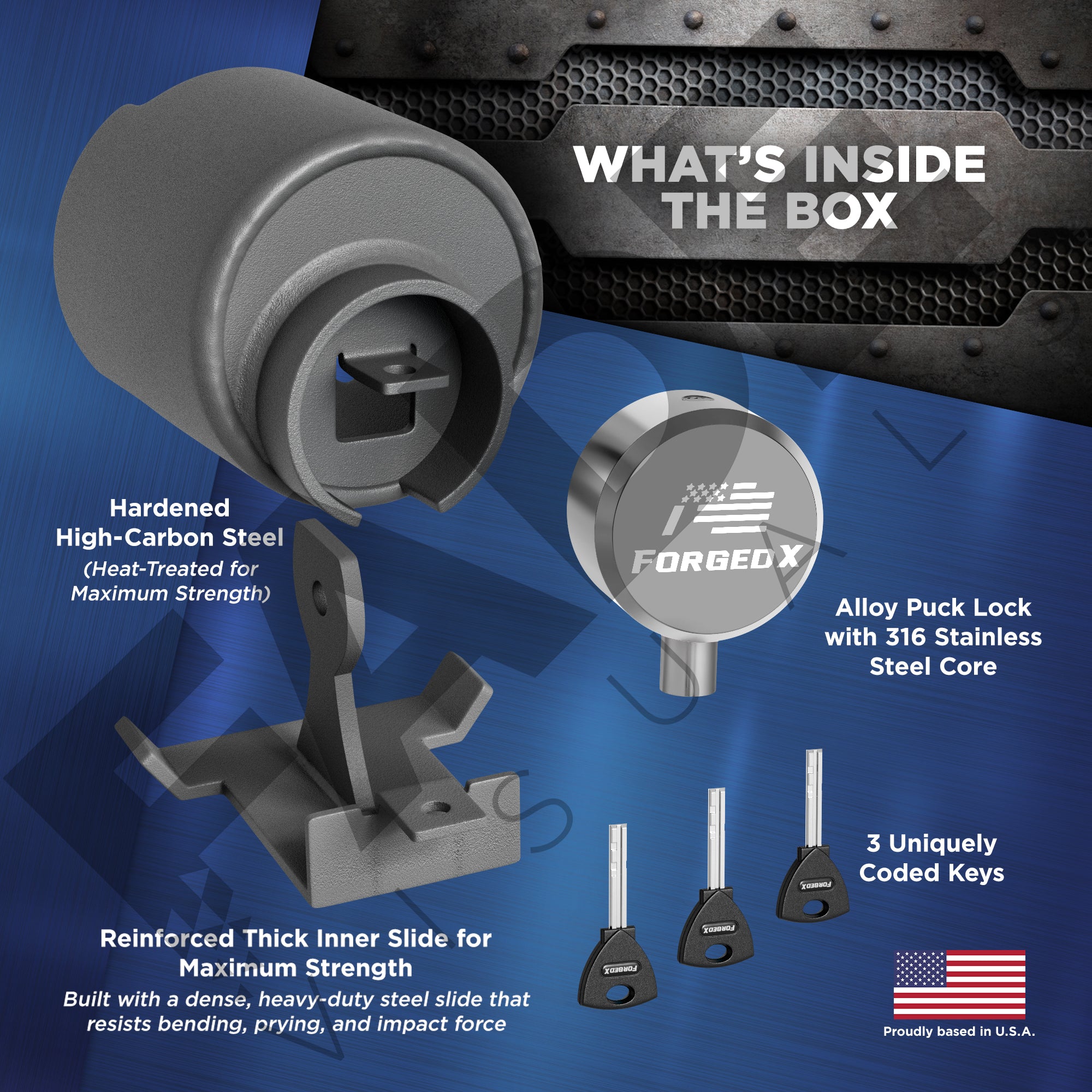 WHAT'S INSIDE THE BOX

Hardened High-Carbon Steel
(Heat-Treated for Maximum Strength)

FORGEDX

Alloy Puck Lock with 316 Stainless Steel Core

3 Uniquely Coded Keys

FORGEDX
FORGEDX
FORGEDX

Reinforced Thick Inner Slide for Maximum Strength
Built with a dense, heavy-duty steel slide that resists bending, prying, and impact force

Proudly based in U.S.A.